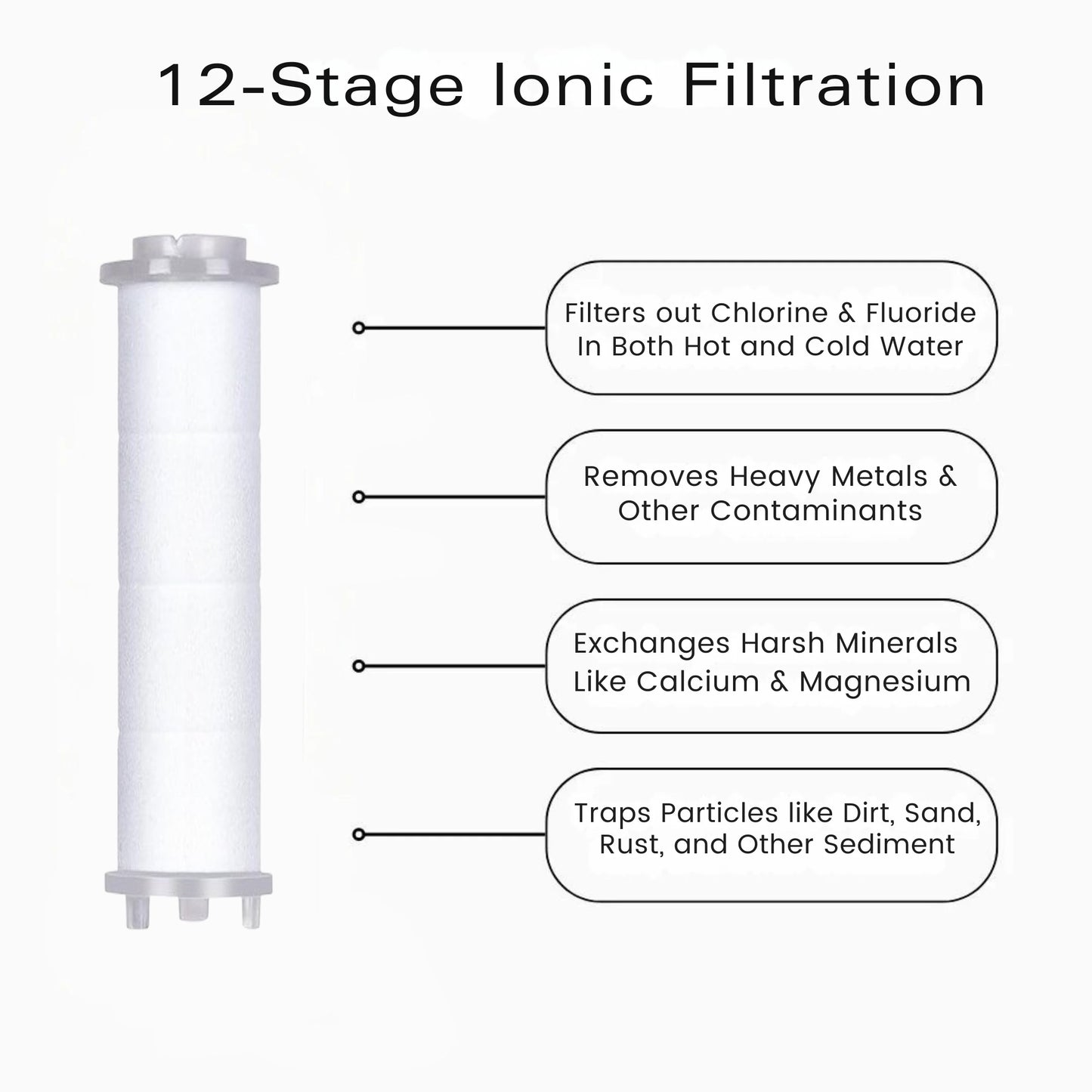 12-Stage Ionic Filtration

Filters out Chlorine & Fluoride In Both Hot and Cold Water

Removes Heavy Metals & Other Contaminants

Exchanges Harsh Minerals Like Calcium & Magnesium

Traps Particles like Dirt, Sand, Rust, and Other Sediment